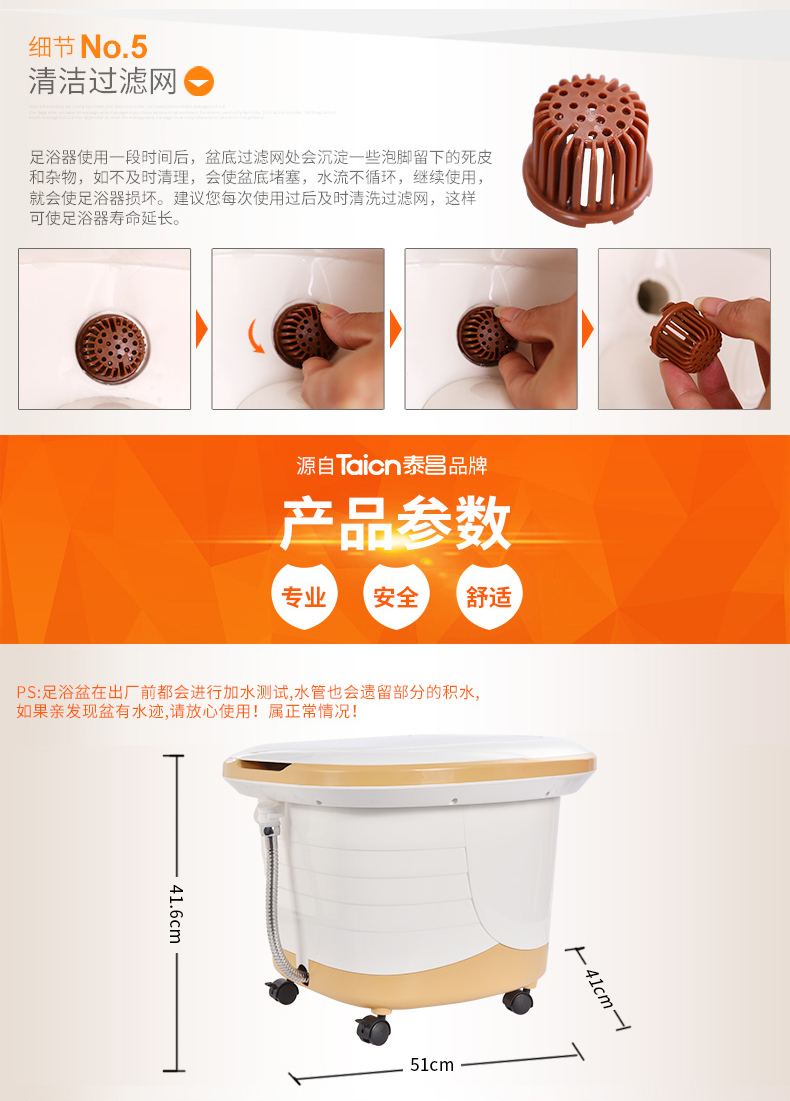 细节 No.5
清洁过滤网

足浴器使用一段时间后，盆底过滤网处会沉淀一些泡脚留下的死皮和杂物，如不及时清理，会使盆底堵塞，水流不循环，继续使用，就会使足浴器损坏。建议您每次使用过后及时清洗过滤网，这样可使足浴器寿命延长。

源自Taicn泰昌品牌
产品参数
专业 安全 舒适

PS:足浴盆在出厂前都会进行加水测试,水管也会遗留部分的积水,如果亲发现盆有水迹,请放心使用！属正常情况！

41.6cm
41cm
51cm